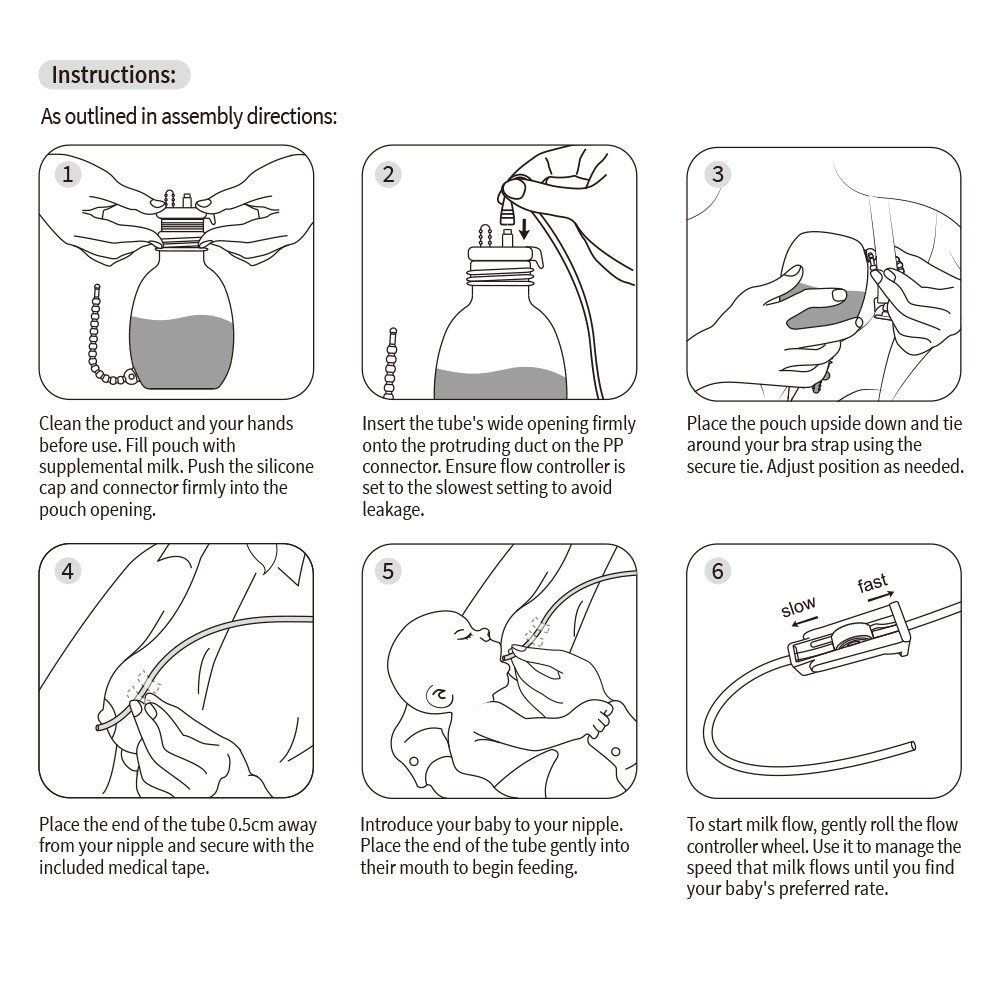 Instructions:

As outlined in assembly directions:

1

Clean the product and your hands before use. Fill pouch with supplemental milk. Push the silicone cap and connector firmly into the pouch opening.

2

Insert the tube's wide opening firmly onto the protruding duct on the PP connector. Ensure flow controller is set to the slowest setting to avoid leakage.

3

Place the pouch upside down and tie around your bra strap using the secure tie. Adjust position as needed.

4

Place the end of the tube 0.5cm away from your nipple and secure with the included medical tape.

5

Introduce your baby to your nipple. Place the end of the tube gently into their mouth to begin feeding.

6

slow

fast

To start milk flow, gently roll the flow controller wheel. Use it to manage the speed that milk flows until you find your baby's preferred rate.